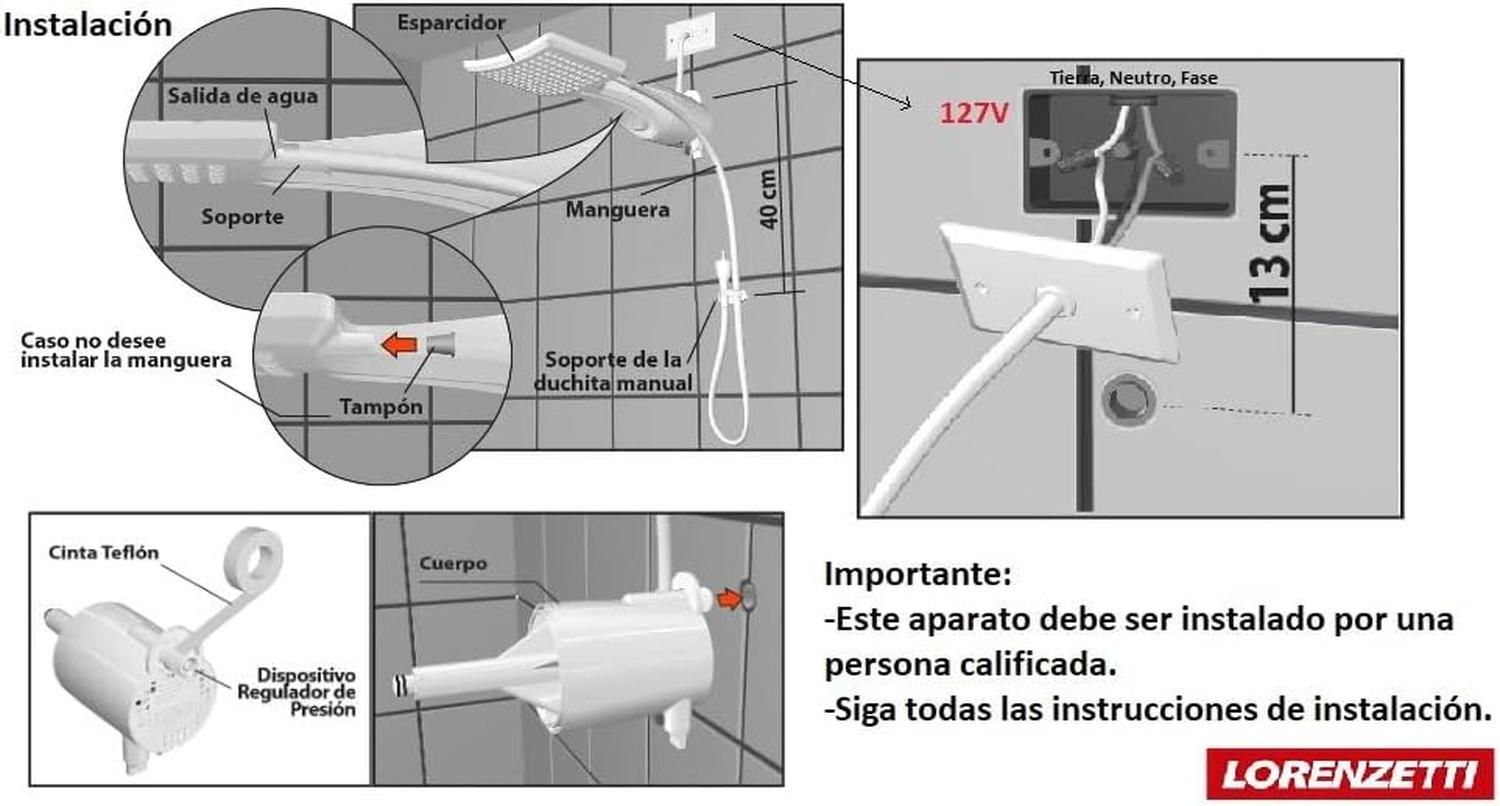 Instalación

Esparcidor

Salida de agua

Soporte

Manguera

40 cm

Caso no desee instalar la manguera

Tampón

Soporte de la duchita manual

Tierra, Neutro, Fase

127V

13 cm

Cinta Teflón

Dispositivo Regulador de Presión

Cuerpo

Importante:
-Este aparato debe ser instalado por una persona calificada.
-Siga todas las instrucciones de instalación.

LORENZETTI